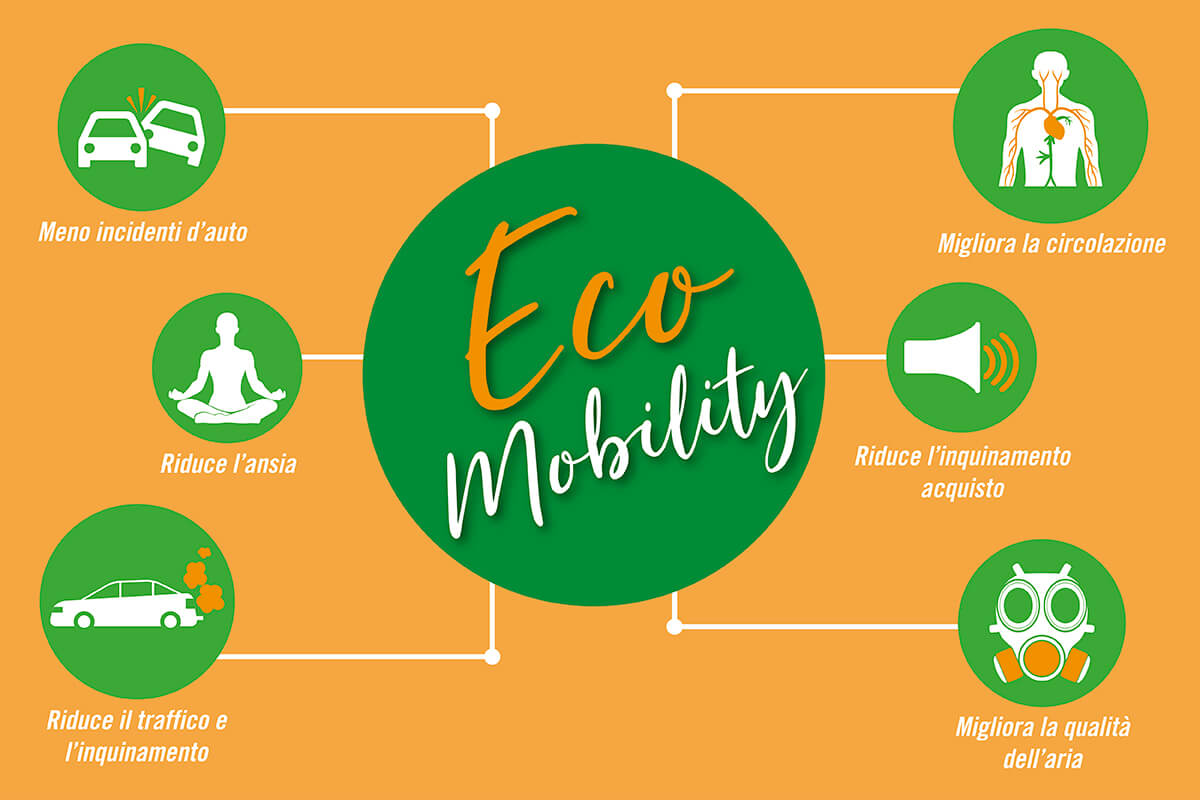 Meno incidenti d'auto

Riduce l'ansia

Riduce il traffico e l'inquinamento

Eco Mobility

Migliora la circolazione

Riduce l'inquinamento acquisto

Migliora la qualità dell'aria