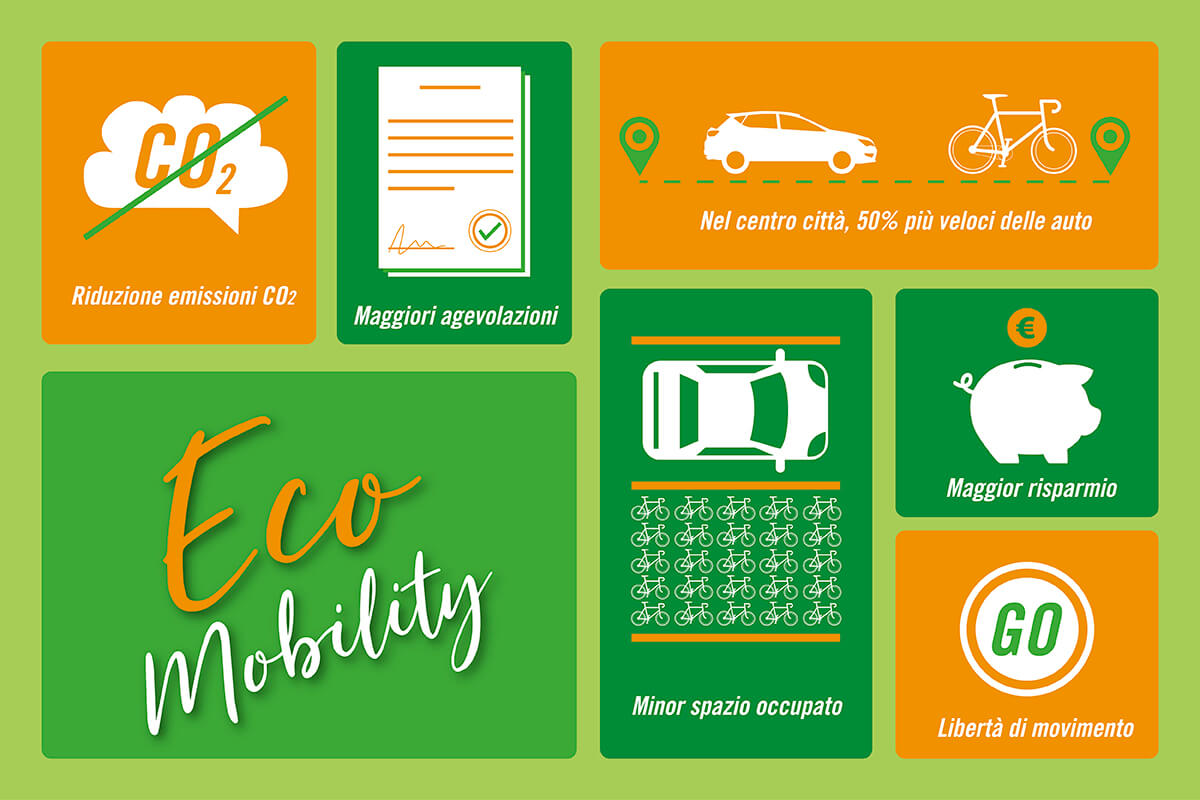 $CO_2$

Riduzione emissioni $CO_2$

Maggiori agevolazioni

Nel centro città, 50% più veloci delle auto

Eco Mobility

Minor spazio occupato

€

Maggior risparmio

GO

Libertà di movimento